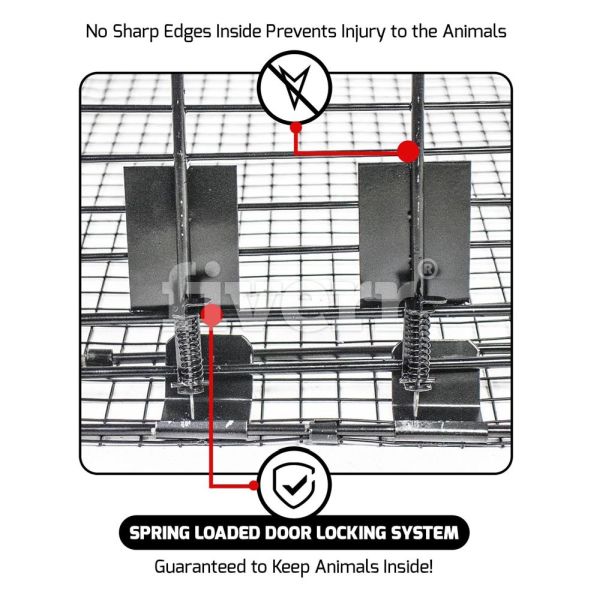 No Sharp Edges Inside Prevents Injury to the Animals

fiverr®

SPRING LOADED DOOR LOCKING SYSTEM

Guaranteed to Keep Animals Inside!